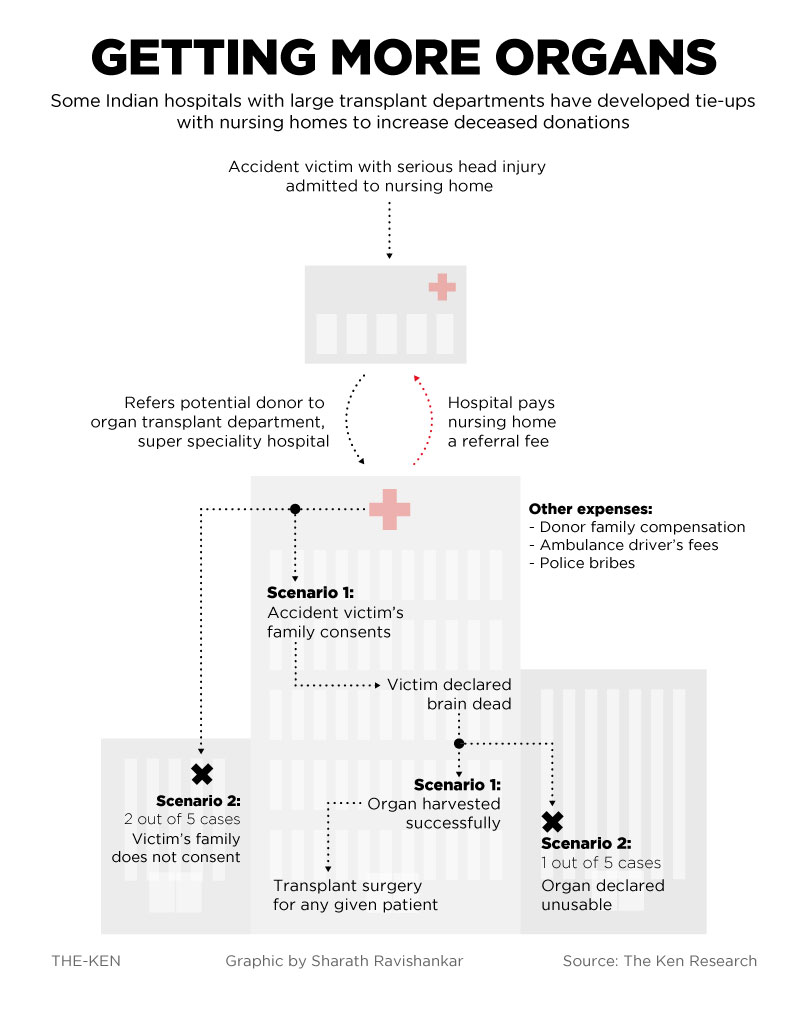 GETTING MORE ORGANS

Some Indian hospitals with large transplant departments have developed tie-ups with nursing homes to increase deceased donations

Accident victim with serious head injury admitted to nursing home

Refers potential donor to organ transplant department, super speciality hospital

Hospital pays nursing home a referral fee

Other expenses:
- Donor family compensation
- Ambulance driver's fees
- Police bribes

Scenario 1:
Accident victim's family consents

Victim declared brain dead

Scenario 2:
2 out of 5 cases
Victim's family does not consent

Scenario 1:
Organ harvested successfully

Transplant surgery for any given patient

Scenario 2:
1 out of 5 cases
Organ declared unusable

THE-KEN

Graphic by Sharath Ravishankar

Source: The Ken Research